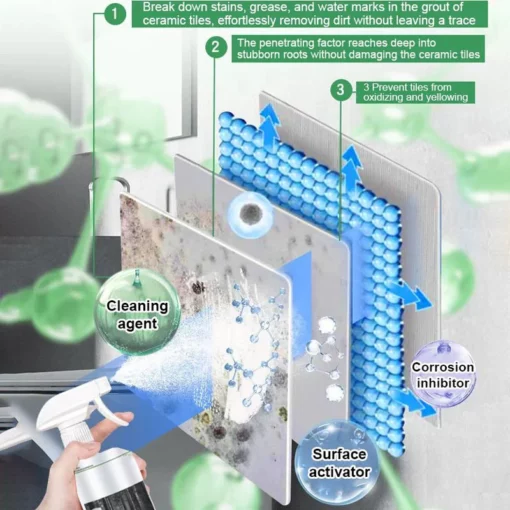 1 Break down stains, grease, and water marks in the grout of ceramic tiles, effortlessly removing dirt without leaving a trace

2 The penetrating factor reaches deep into stubborn roots without damaging the ceramic tiles

3 3 Prevent tiles from oxidizing and yellowing

Cleaning agent

Corrosion inhibitor

Surface activator